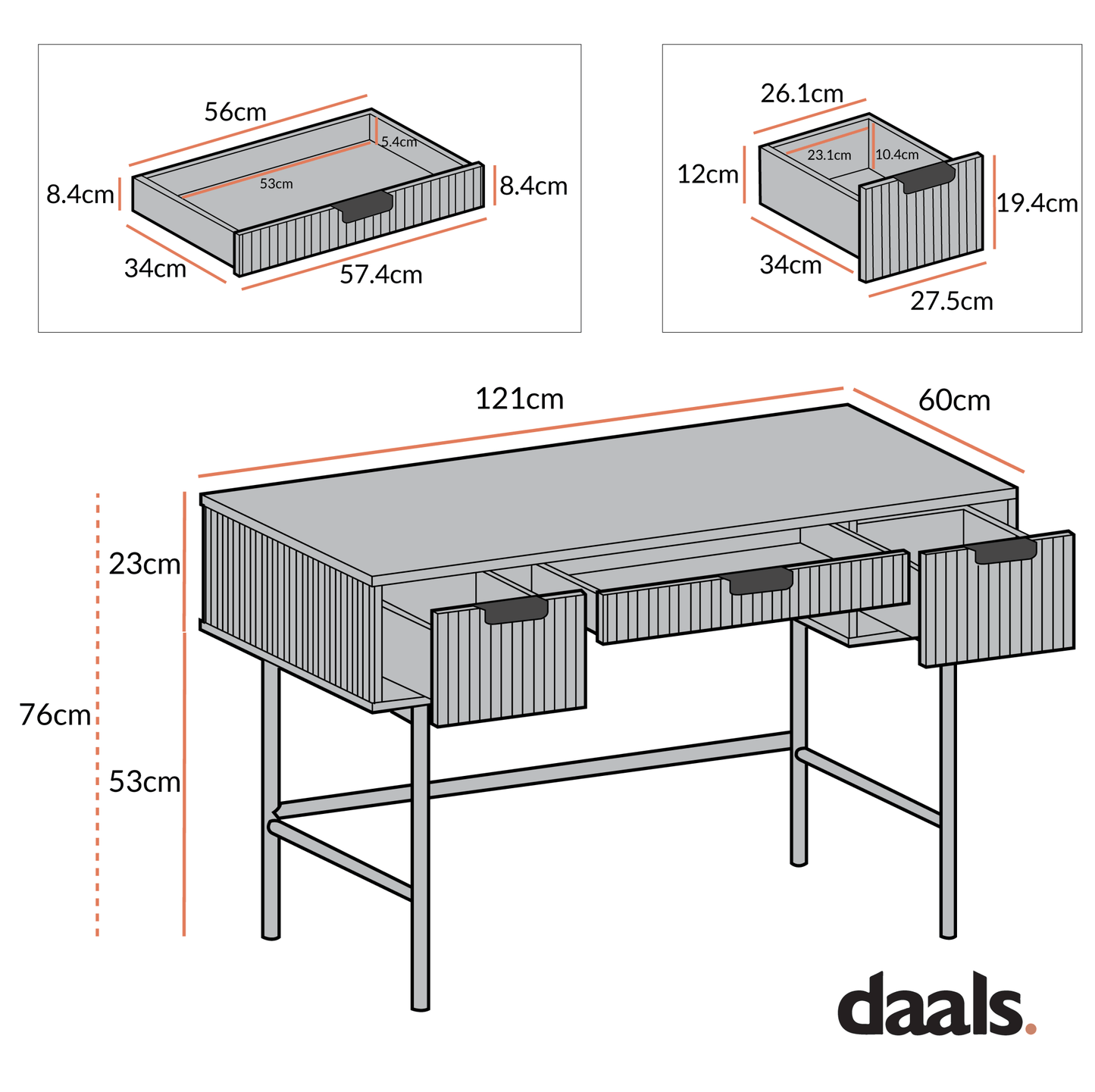 56cm
5.4cm
53cm
8.4cm
8.4cm
34cm
57.4cm

26.1cm
23.1cm
10.4cm
12cm
19.4cm
34cm
27.5cm

121cm
60cm
23cm
76cm
53cm

daals.