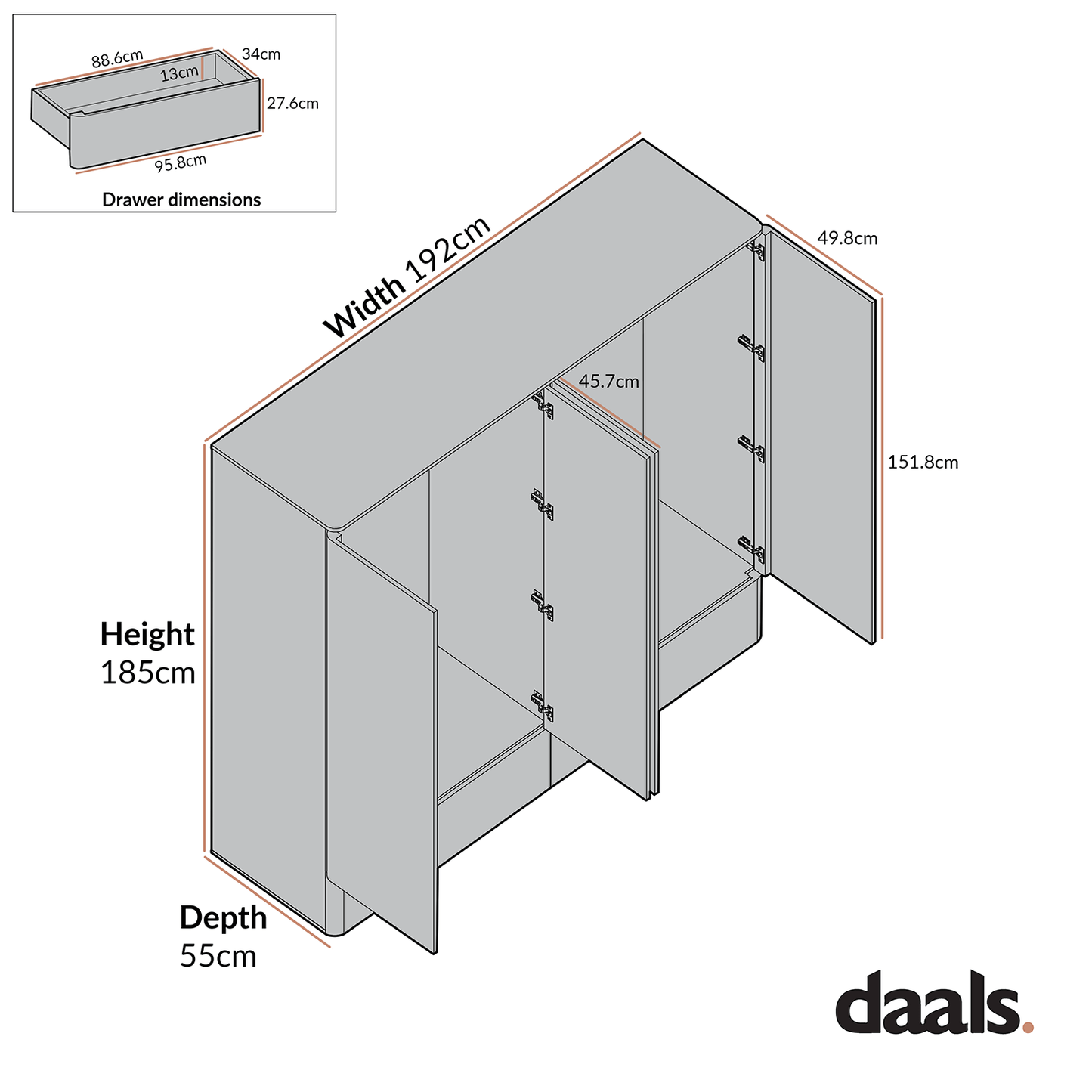 88.6cm
34cm
13cm
27.6cm
95.8cm
Drawer dimensions

Width 192cm

49.8cm

45.7cm

151.8cm

Height
185cm

Depth
55cm

daals.