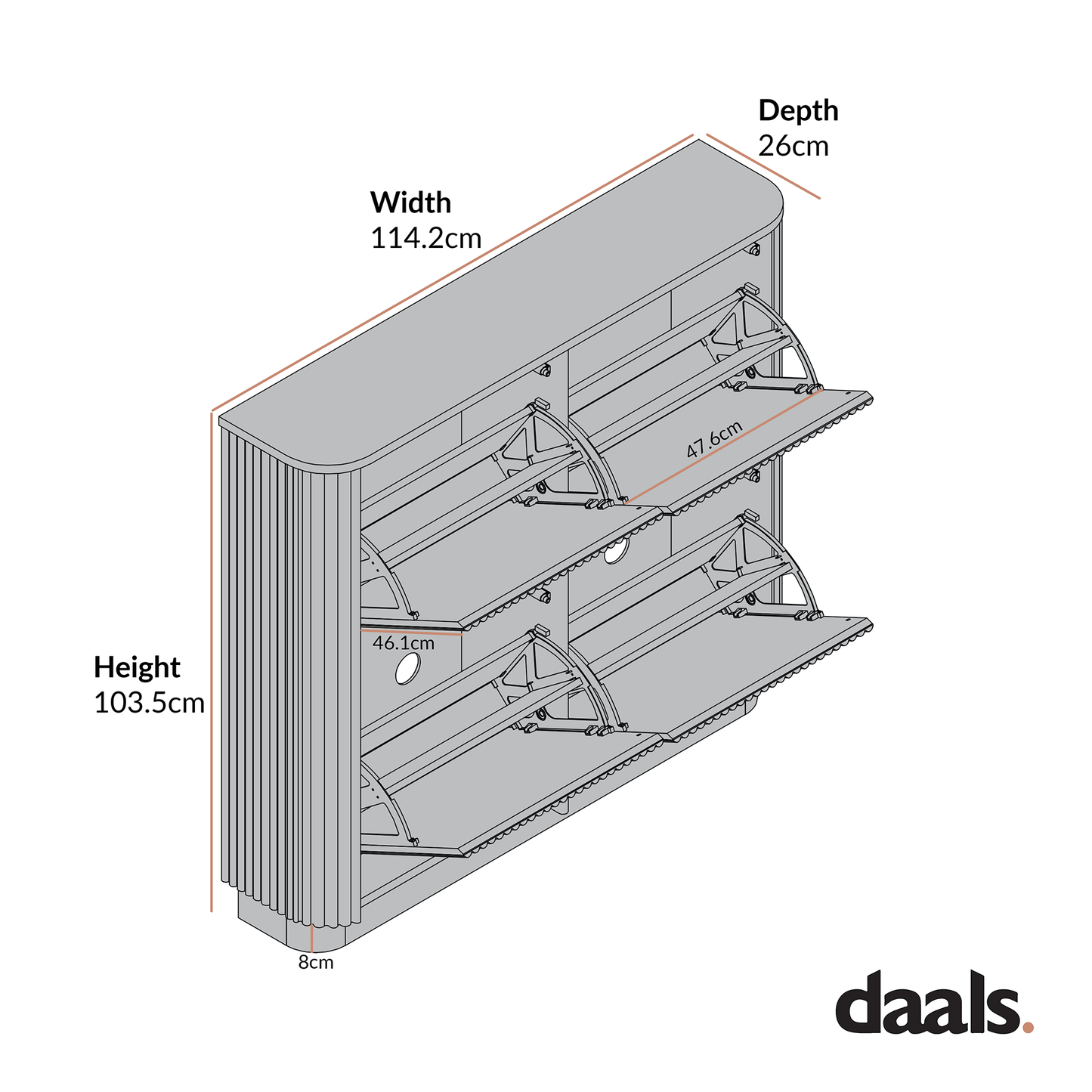 Depth
26cm

Width
114.2cm

47.6cm

46.1cm

Height
103.5cm

8cm

daals.