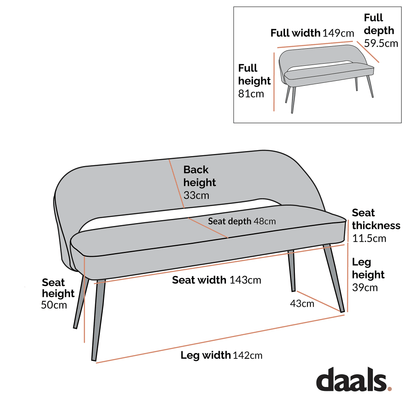 Full width 149cm

Full depth 59.5cm

Full height 81cm

Back height 33cm

Seat depth 48cm

Seat thickness 11.5cm

Leg height 39cm

Seat height 50cm

Seat width 143cm

43cm

Leg width 142cm

daals.