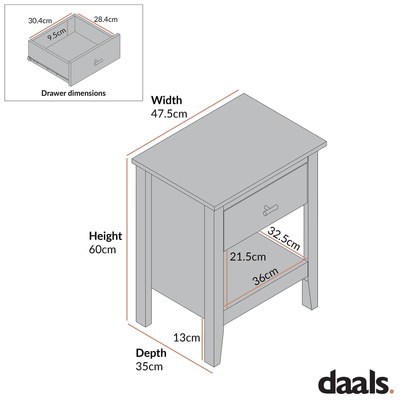 30.4cm
28.4cm
9.5cm
Drawer dimensions

Width
47.5cm

Height
60cm

32.5cm
21.5cm
36cm

13cm

Depth
35cm

daals.