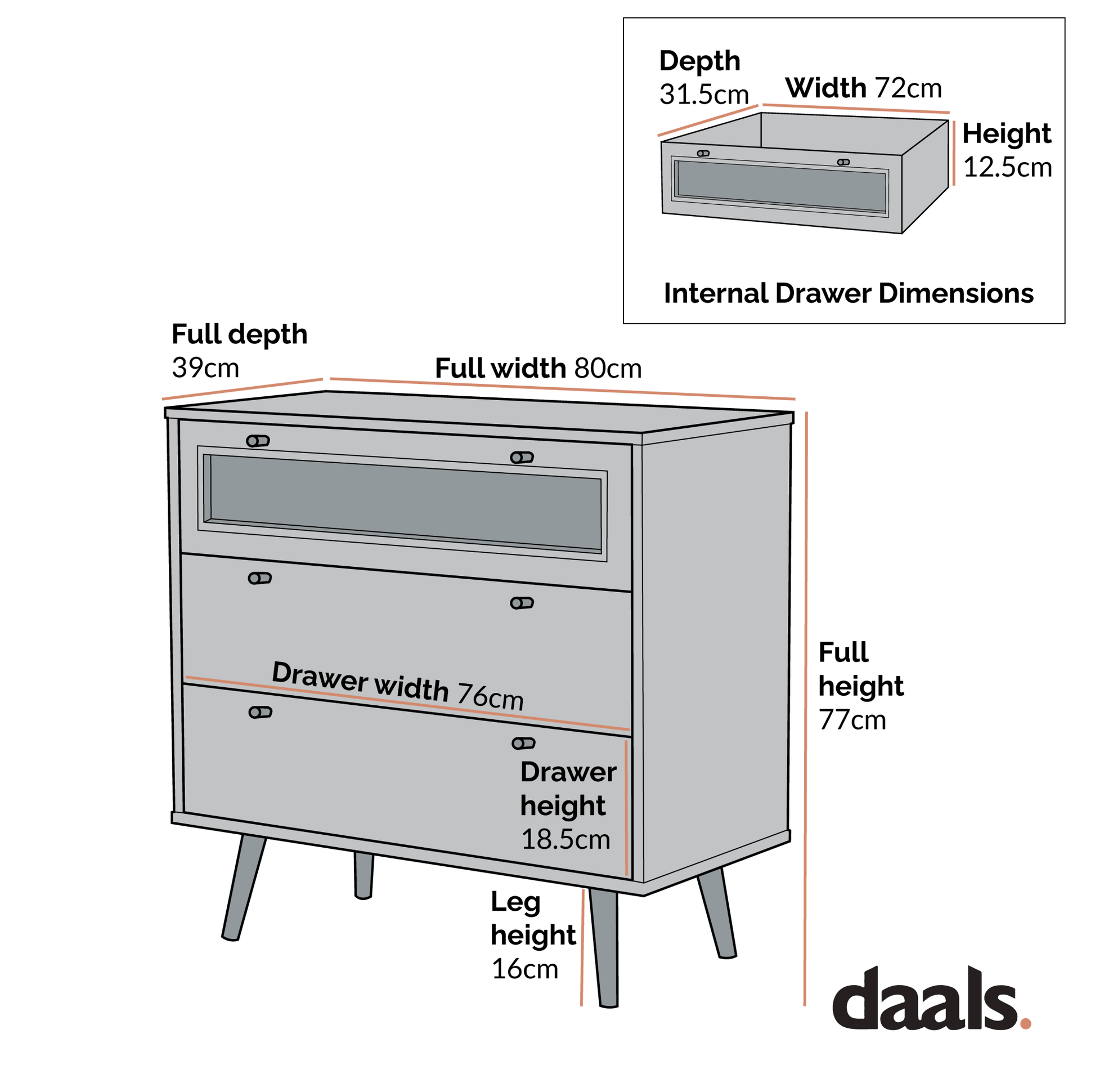 Depth
31.5cm

Width 72cm

Height
12.5cm

Internal Drawer Dimensions

Full depth
39cm

Full width 80cm

Drawer width 76cm

Full height
77cm

Drawer height
18.5cm

Leg height
16cm

daals.