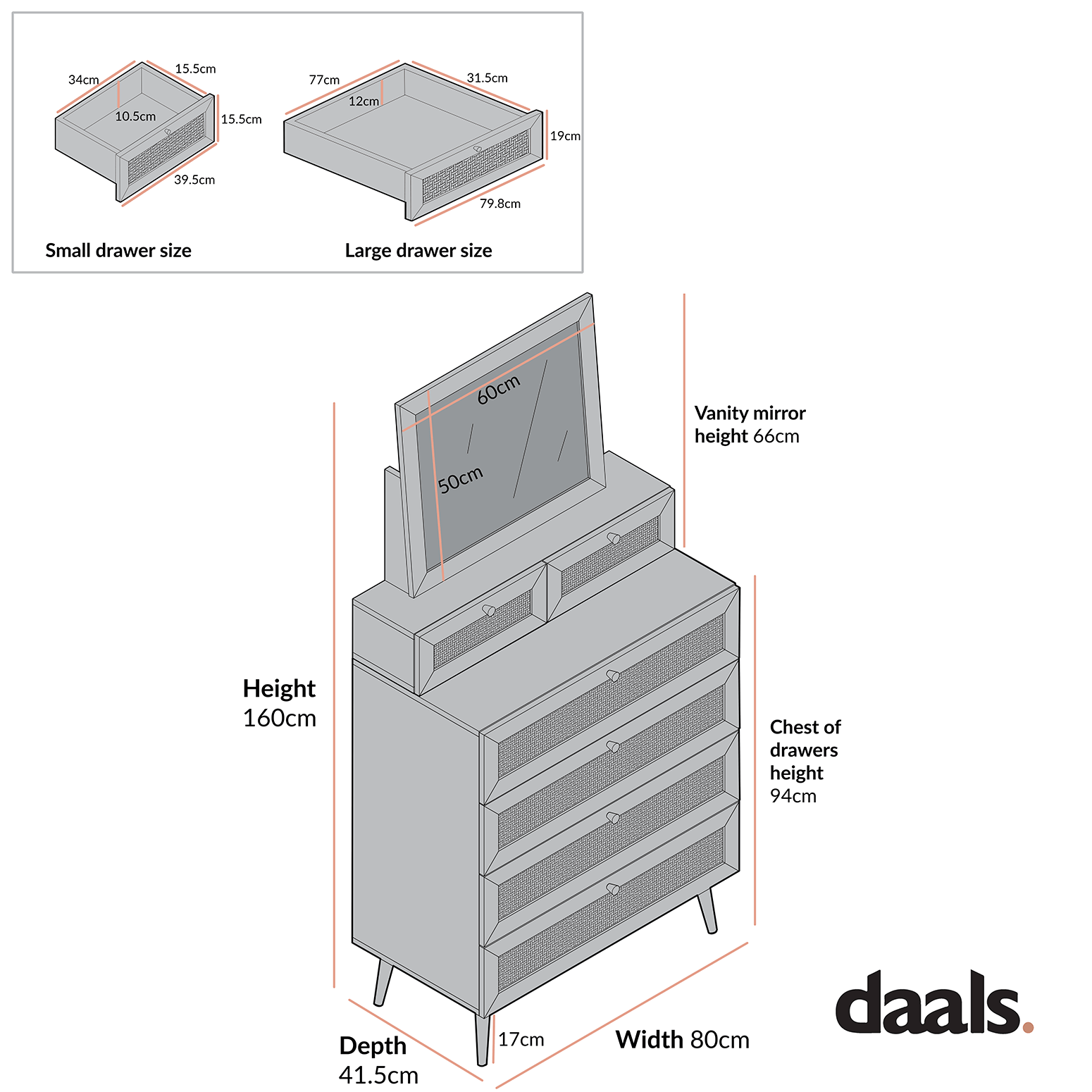 34cm
15.5cm
10.5cm
15.5cm
39.5cm
Small drawer size

77cm
31.5cm
12cm
19cm
79.8cm
Large drawer size

60cm
50cm

Vanity mirror height 66cm

Height 160cm

Chest of drawers height 94cm

Depth 41.5cm

17cm

Width 80cm

daals.