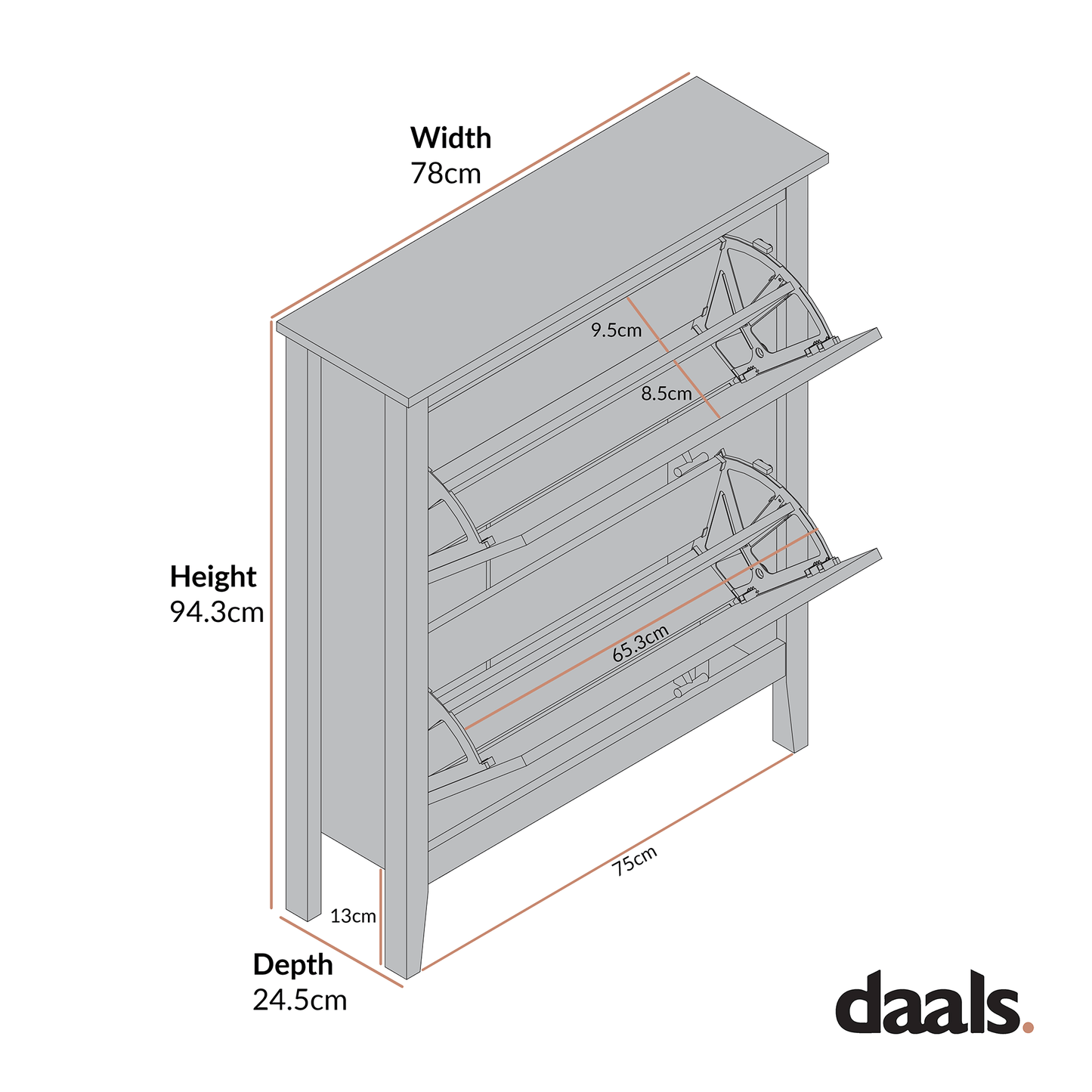 Width
78cm

9.5cm

8.5cm

Height
94.3cm

65.3cm

75cm

13cm

Depth
24.5cm

daals.