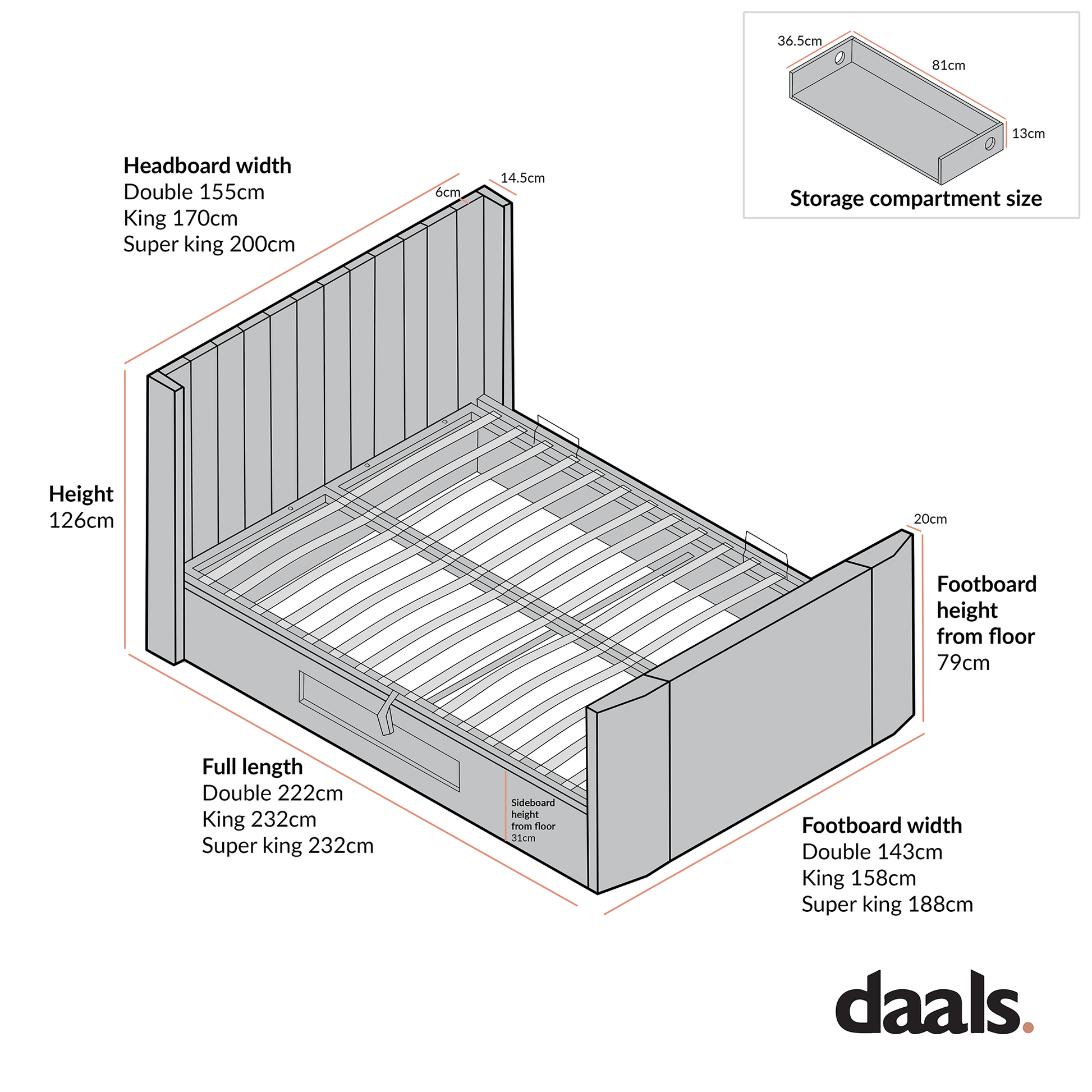 36.5cm
81cm
13cm
Storage compartment size

Headboard width
Double 155cm
King 170cm
Super king 200cm

6cm
14.5cm

Height
126cm

20cm

Footboard height from floor
79cm

Full length
Double 222cm
King 232cm
Super king 232cm

Sideboard height from floor
31cm

Footboard width
Double 143cm
King 158cm
Super king 188cm

daals.