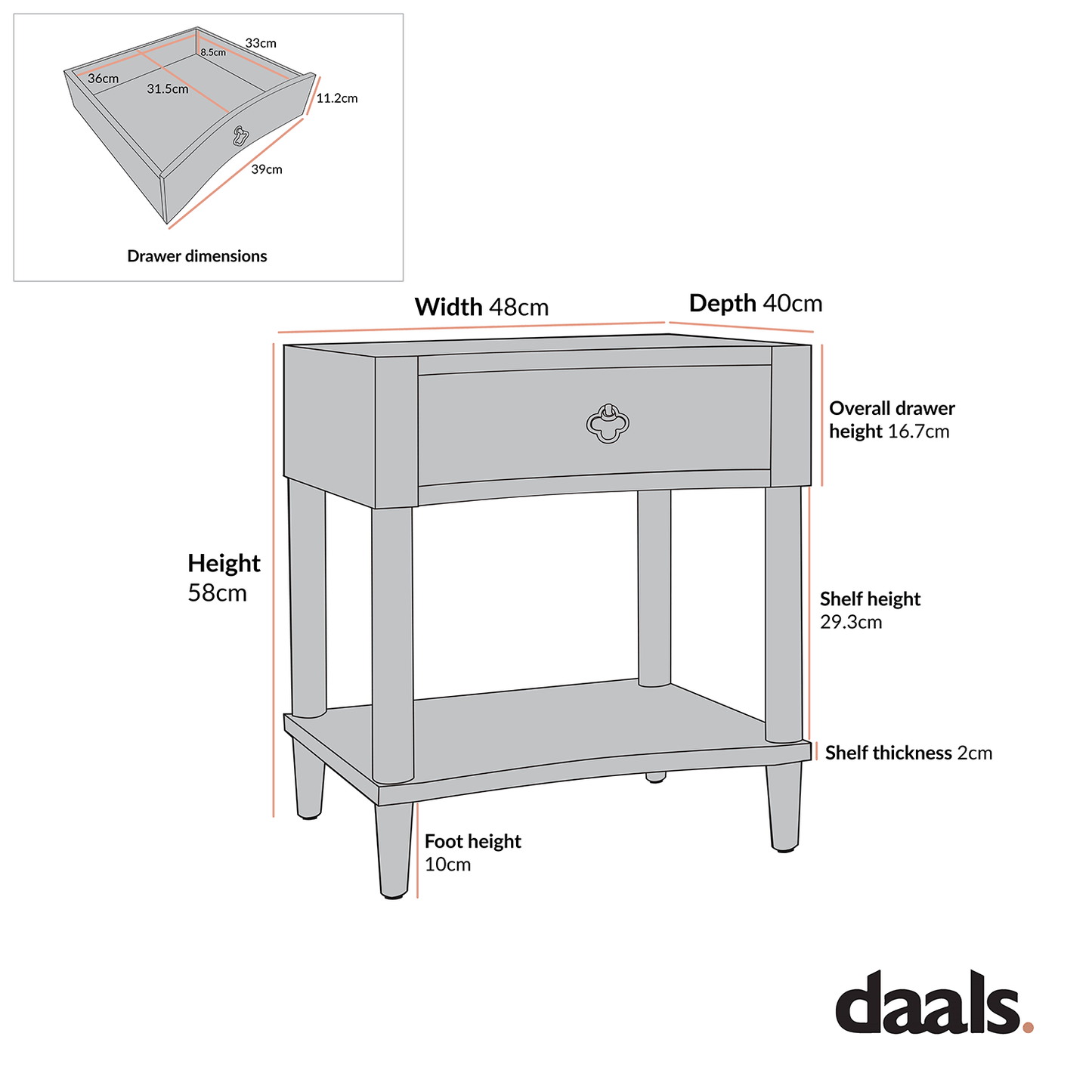 33cm
8.5cm
36cm
31.5cm
11.2cm
39cm

Drawer dimensions

Width 48cm
Depth 40cm

Overall drawer height 16.7cm

Height 58cm

Shelf height 29.3cm

Shelf thickness 2cm

Foot height 10cm

daals.