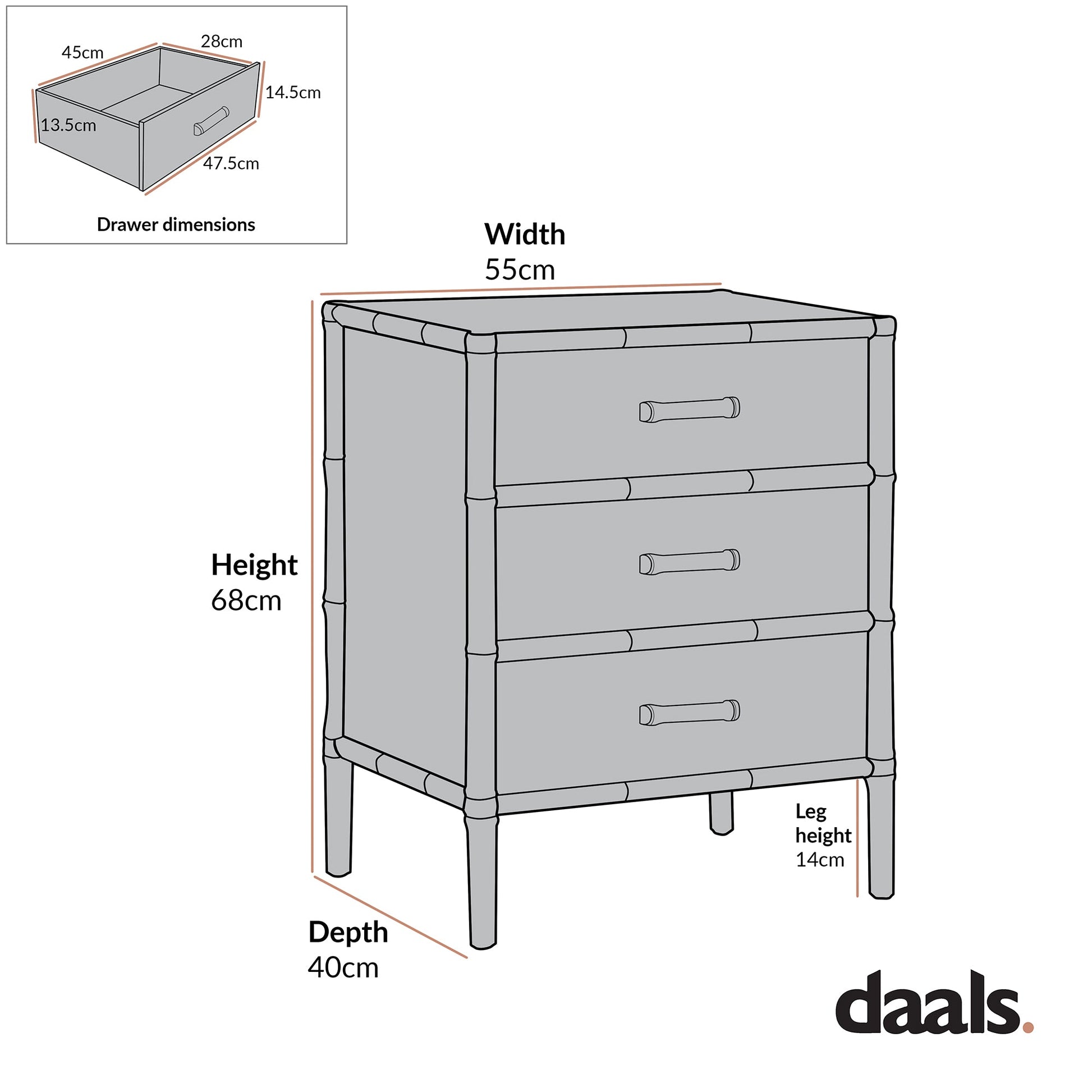 45cm
28cm
14.5cm
13.5cm
47.5cm

Drawer dimensions

Width
55cm

Height
68cm

Leg height
14cm

Depth
40cm

daals.