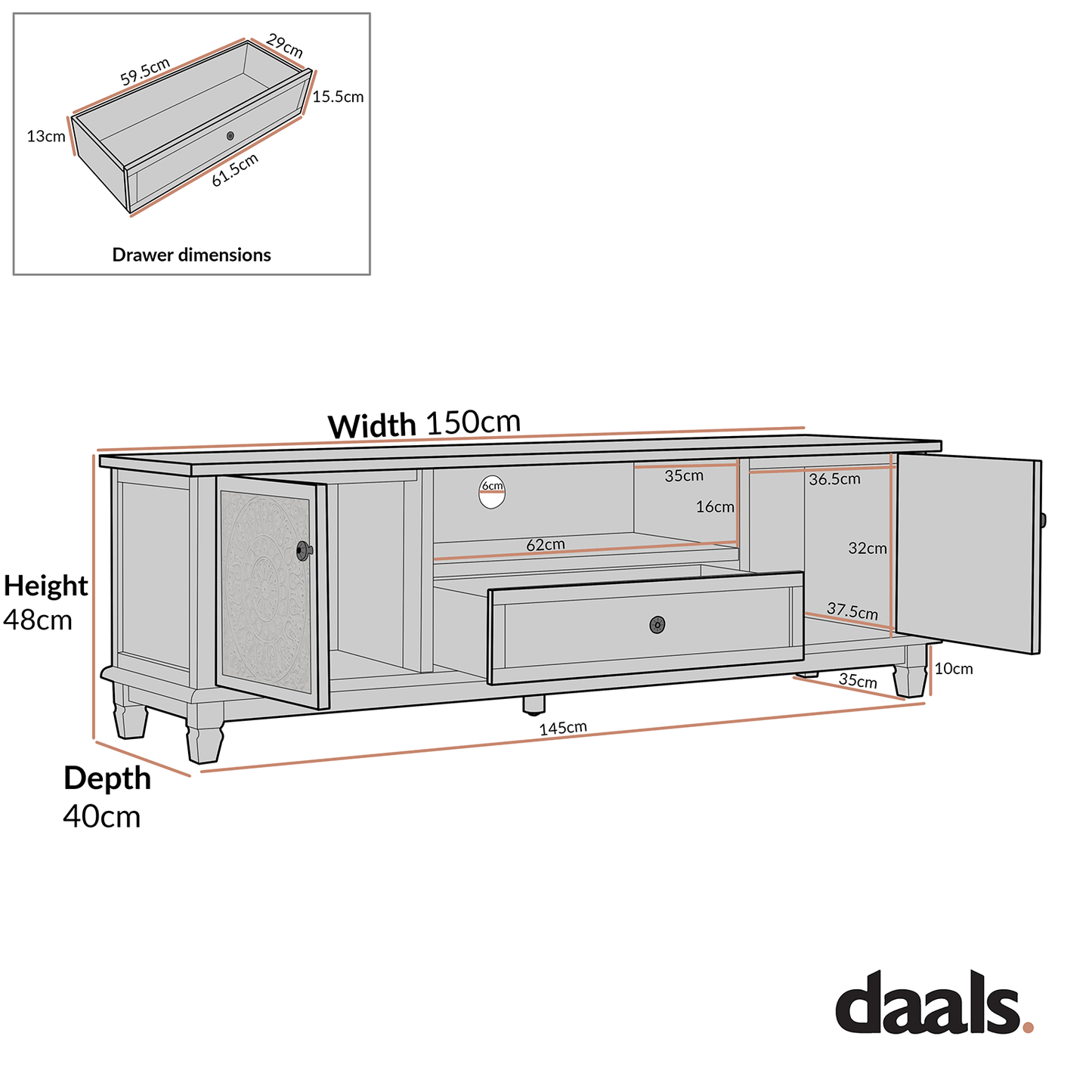 59.5cm
29cm
15.5cm
13cm
61.5cm
Drawer dimensions

Width 150cm
6cm
35cm
36.5cm
16cm
62cm
32cm
37.5cm
Height
48cm
10cm
35cm
145cm
Depth
40cm

daals.