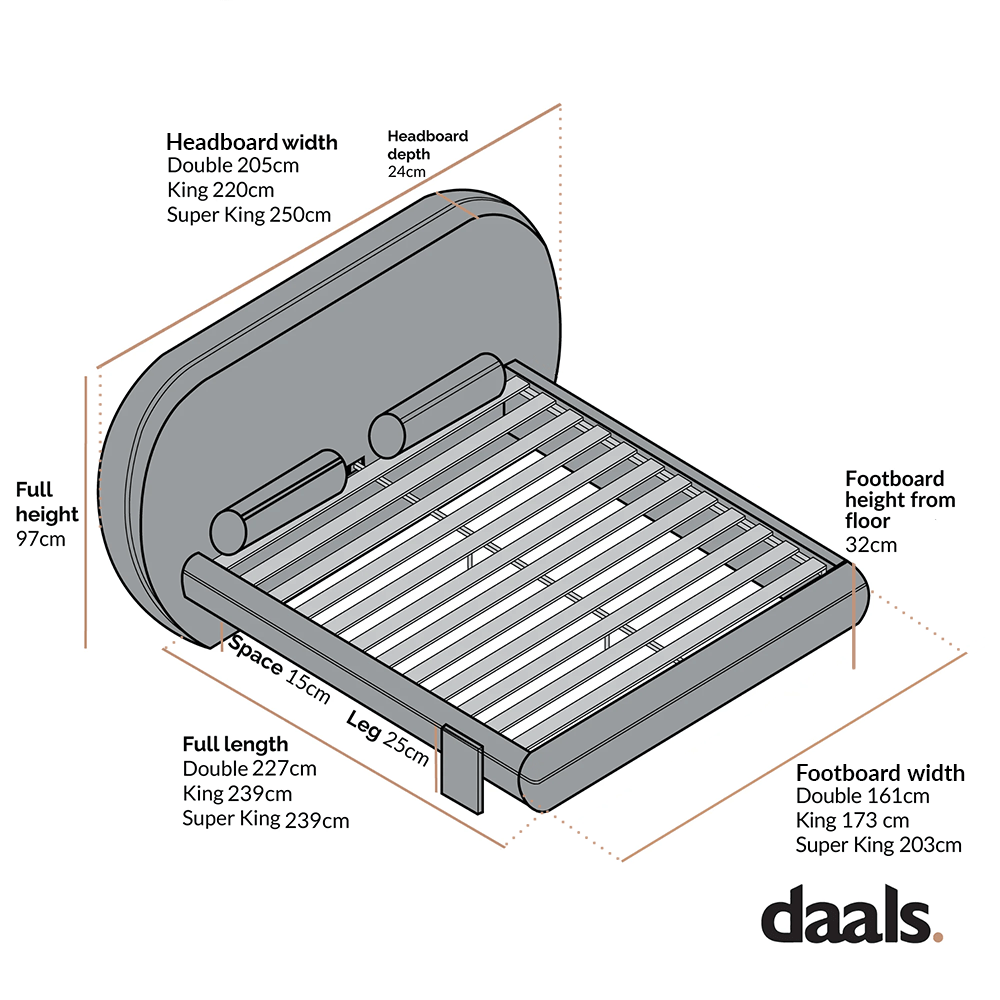 Headboard width
Double 205cm
King 220cm
Super King 250cm

Headboard depth
24cm

Full height
97cm

Footboard height from floor
32cm

Space 15cm

Leg 25cm

Full length
Double 227cm
King 239cm
Super King 239cm

Footboard width
Double 161cm
King 173 cm
Super King 203cm

daals.